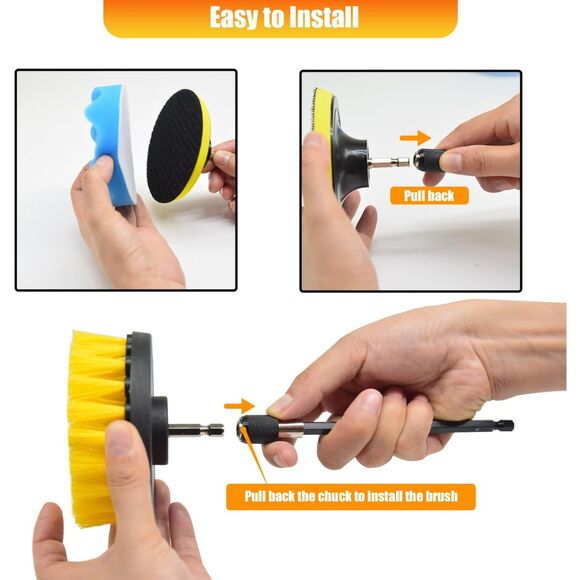 Easy to Install

Pull back

Pull back the chuck to install the brush